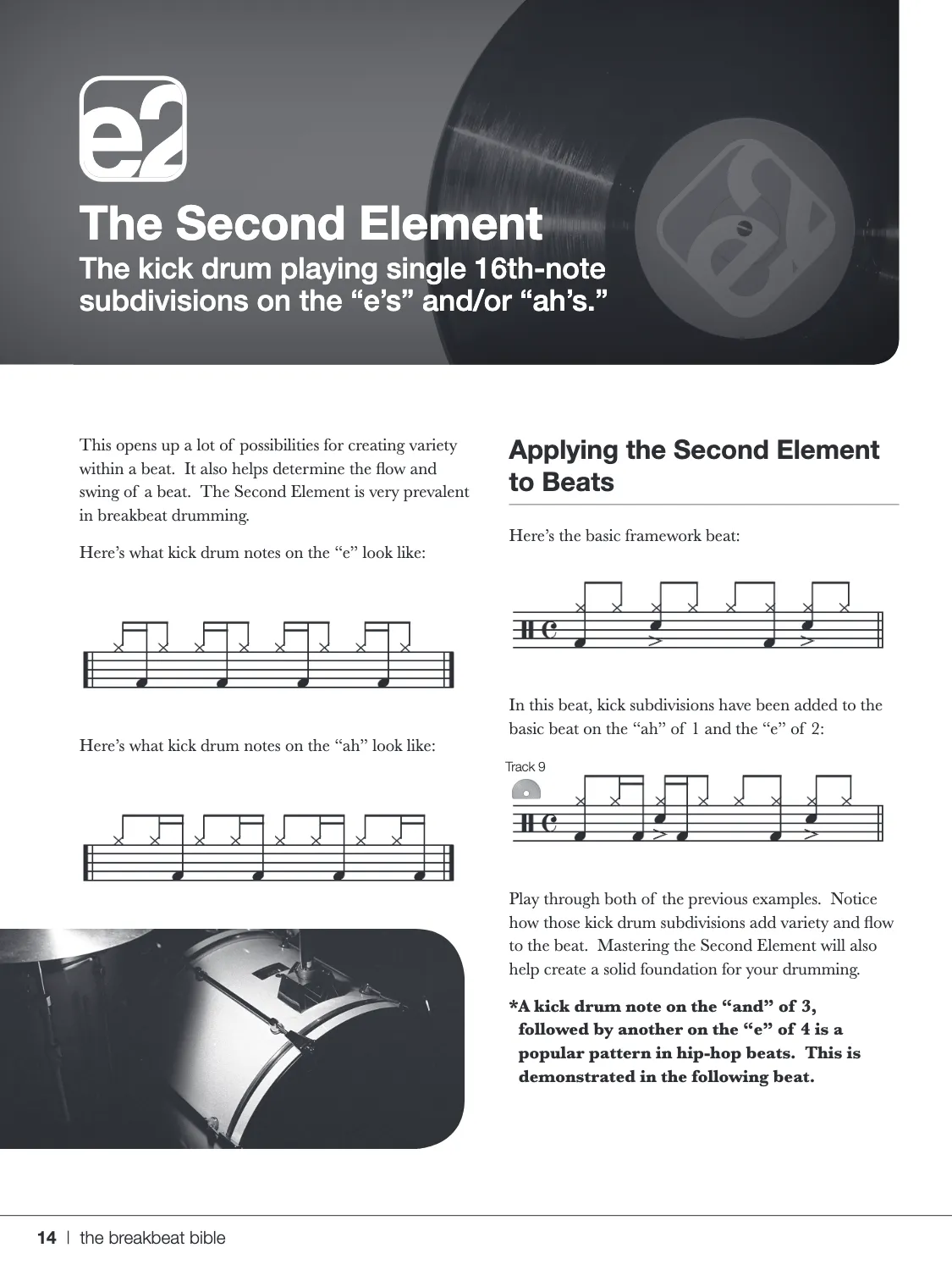 e2

The Second Element

The kick drum playing single 16th-note subdivisions on the “e’s” and/or “ah’s.”

This opens up a lot of possibilities for creating variety within a beat. It also helps determine the flow and swing of a beat. The Second Element is very prevalent in breakbeat drumming.

Here’s what kick drum notes on the “e” look like:

Here’s what kick drum notes on the “ah” look like:

Applying the Second Element to Beats

Here’s the basic framework beat:

In this beat, kick subdivisions have been added to the basic beat on the “ah” of 1 and the “e” of 2:

Track 9

Play through both of the previous examples. Notice how those kick drum subdivisions add variety and flow to the beat. Mastering the Second Element will also help create a solid foundation for your drumming.

*A kick drum note on the “and” of 3, followed by another on the “e” of 4 is a popular pattern in hip-hop beats. This is demonstrated in the following beat.

14 | the breakbeat bible